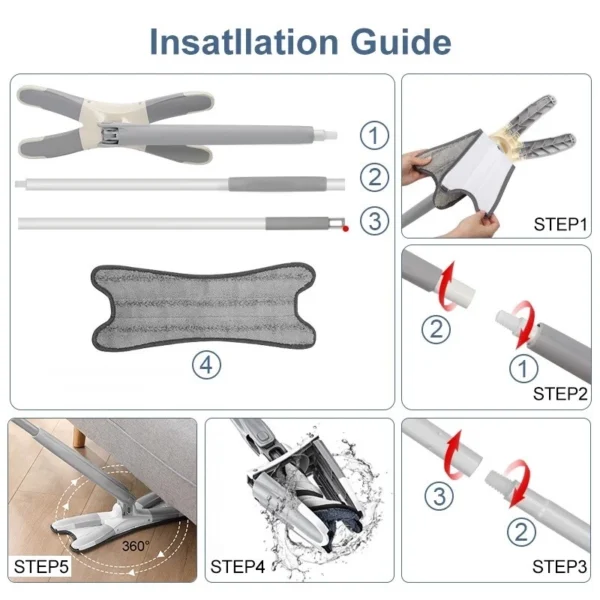 Insatllation Guide

①
②
③
④

STEP1

②
①
STEP2

360°
STEP5

STEP4

③
②
STEP3